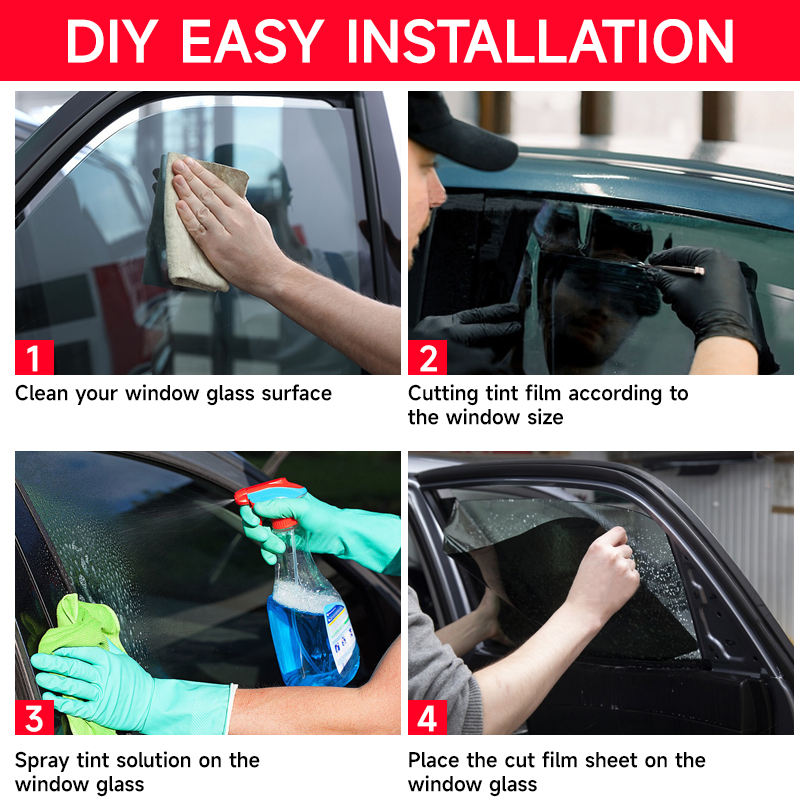 DIY EASY INSTALLATION

1
Clean your window glass surface

2
Cutting tint film according to the window size

3
Spray tint solution on the window glass

4
Place the cut film sheet on the window glass